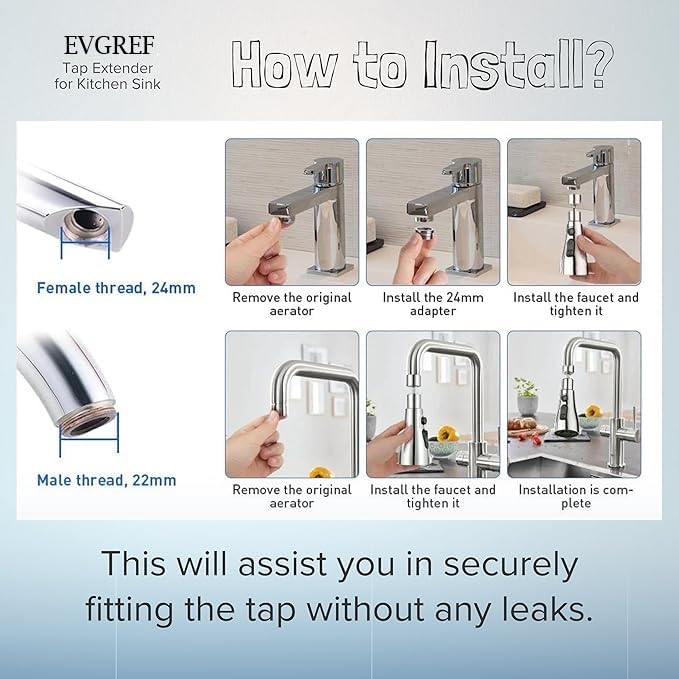 EVGREF
Tap Extender for Kitchen Sink

How to Install?

Female thread, 24mm

Remove the original aerator

Install the 24mm adapter

Install the faucet and tighten it

Male thread, 22mm

Remove the original aerator

Install the faucet and tighten it

Installation is complete

This will assist you in securely fitting the tap without any leaks.