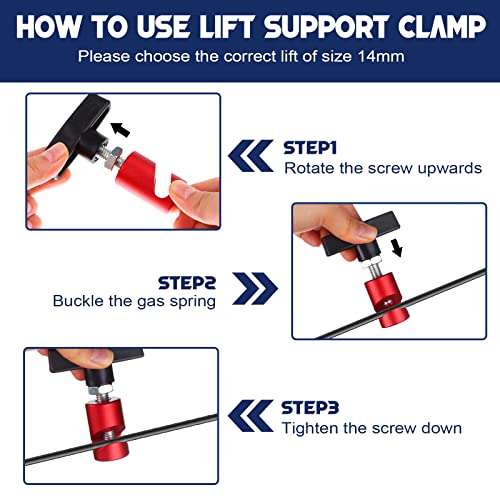 HOW TO USE LIFT SUPPORT CLAMP

Please choose the correct lift of size 14mm

STEP1
Rotate the screw upwards

STEP2
Buckle the gas spring

STEP3
Tighten the screw down