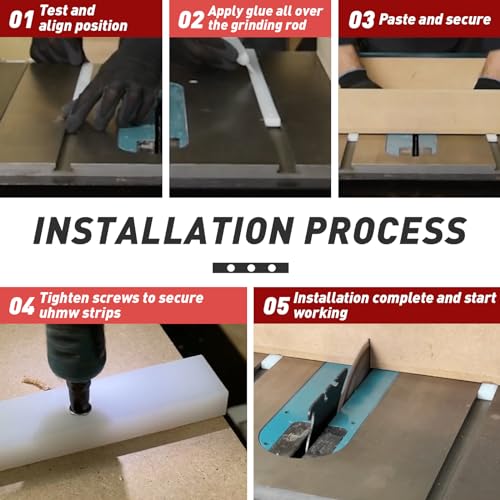 01 Test and align position

02 Apply glue all over the grinding rod

03 Paste and secure

INSTALLATION PROCESS

04 Tighten screws to secure uhmw strips

05 Installation complete and start working