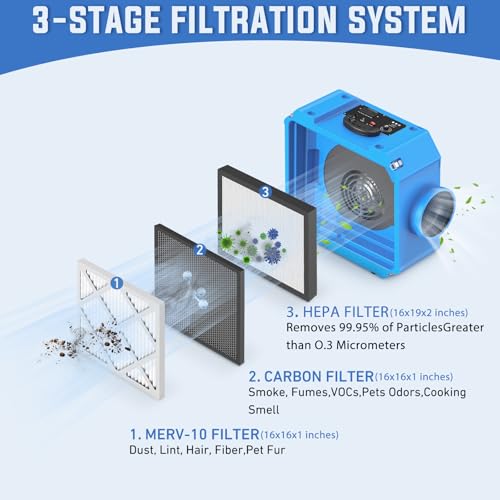 3-STAGE FILTRATION SYSTEM

3

2

1

3. HEPA FILTER(16x19x2 inches)
Removes 99.95% of ParticlesGreater than O.3 Micrometers

2. CARBON FILTER(16x16x1 inches)
Smoke, Fumes,VOCs,Pets Odors,Cooking Smell

1. MERV-10 FILTER(16x16x1 inches)
Dust, Lint, Hair, Fiber,Pet Fur