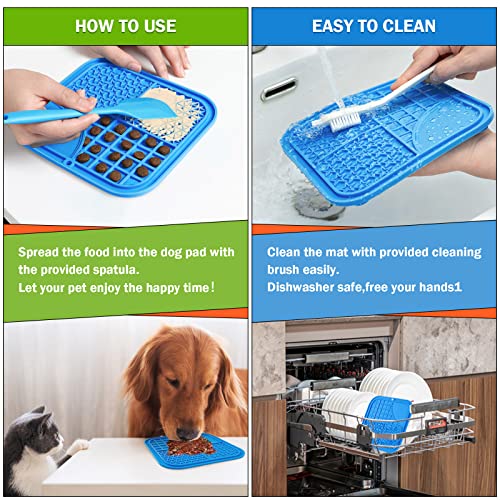 HOW TO USE

Spread the food into the dog pad with the provided spatula.
Let your pet enjoy the happy time!

EASY TO CLEAN

Clean the mat with provided cleaning brush easily.
Dishwasher safe,free your hands1