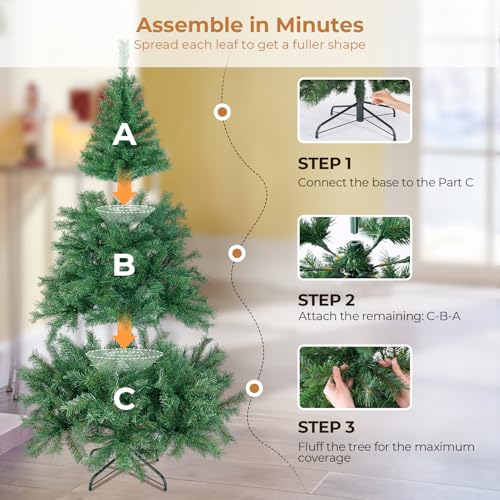 Assemble in Minutes
Spread each leaf to get a fuller shape

A

B

C

STEP 1
Connect the base to the Part C

STEP 2
Attach the remaining: C-B-A

STEP 3
Fluff the tree for the maximum coverage