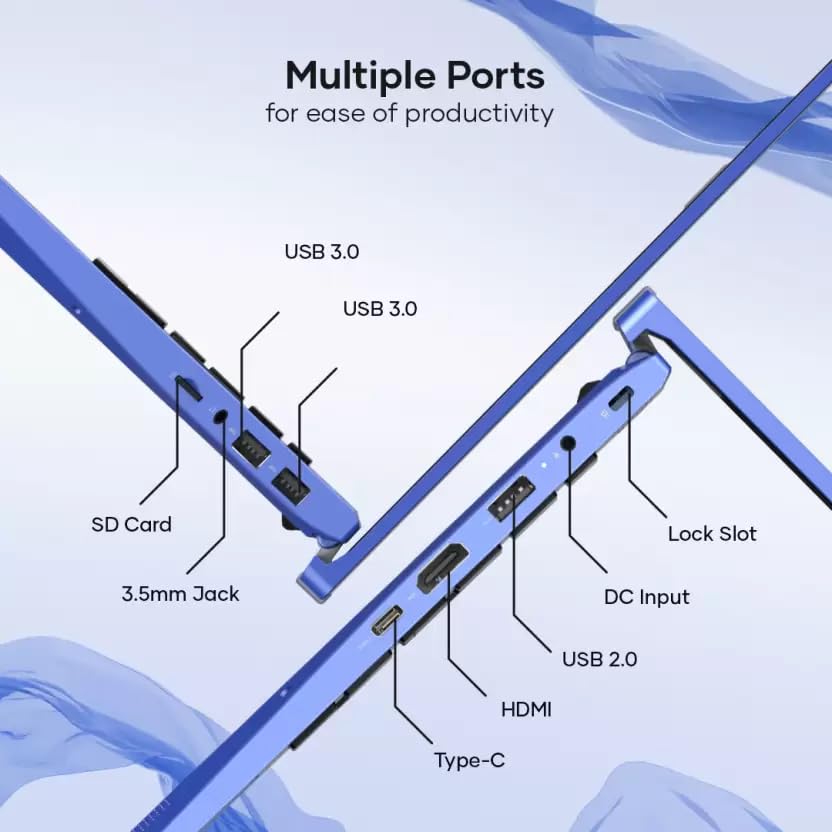 Multiple Ports
for ease of productivity

USB 3.0

USB 3.0

SD Card

3.5mm Jack

Lock Slot

DC Input

USB 2.0

HDMI

Type-C