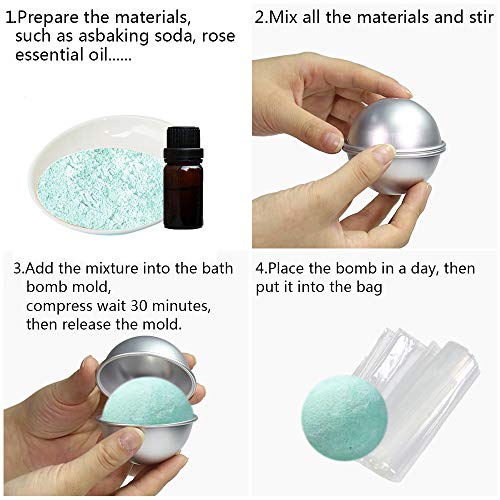 1.Prepare the materials, such as asbaking soda, rose essential oil......

2.Mix all the materials and stir

3.Add the mixture into the bath bomb mold,
compress wait 30 minutes, then release the mold.

4.Place the bomb in a day, then put it into the bag