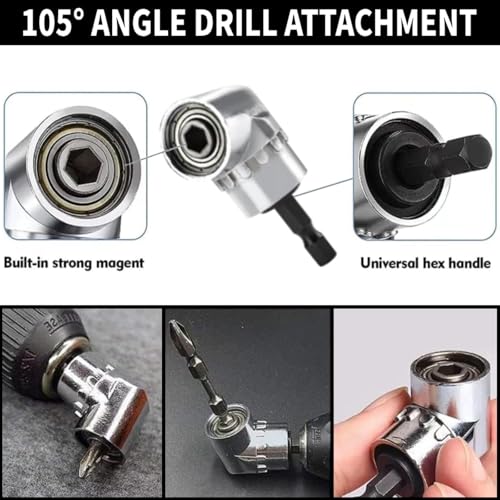 105° ANGLE DRILL ATTACHMENT

Built-in strong magent

Universal hex handle