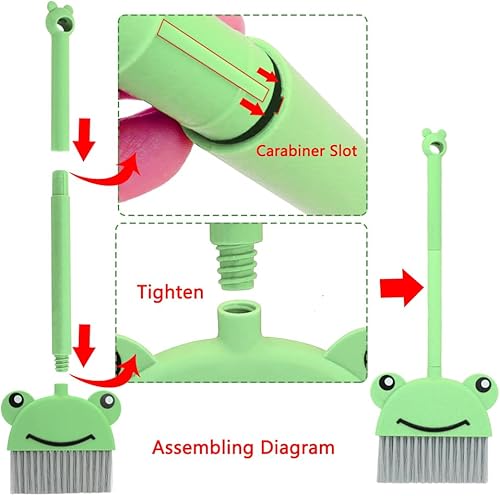 Carabiner Slot

Tighten

Assembling Diagram