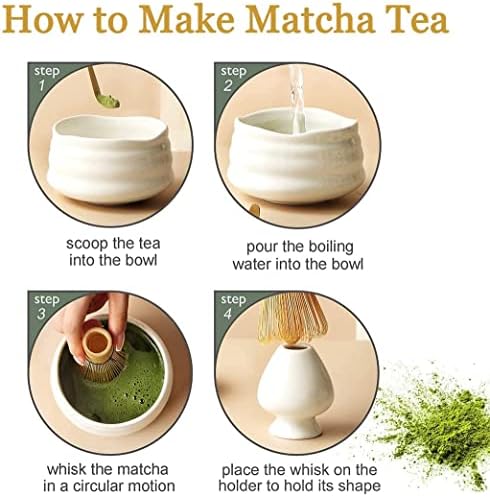 How to Make Matcha Tea

step 1

scoop the tea into the bowl

step 2

pour the boiling water into the bowl

step 3

whisk the matcha in a circular motion

step 4

place the whisk on the holder to hold its shape