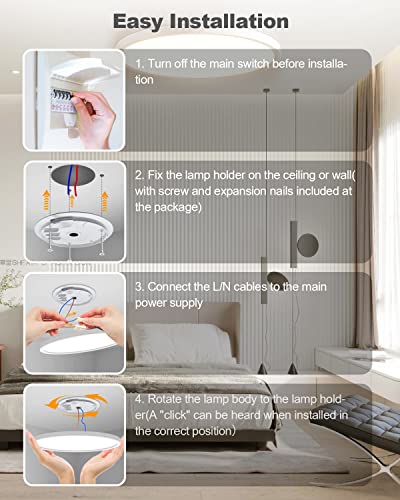 Easy Installation

1. Turn off the main switch before installation

2. Fix the lamp holder on the ceiling or wall( with screw and expansion nails included at the package)

3. Connect the L/N cables to the main power supply

4. Rotate the lamp body to the lamp holder(A "click" can be heard when installed in the correct position)