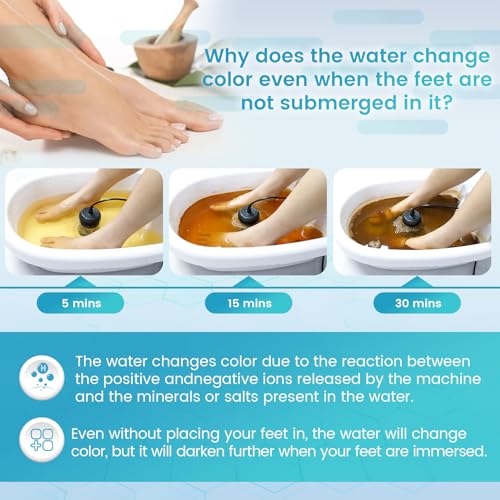 Why does the water change color even when the feet are not submerged in it?

5 mins

15 mins

30 mins

H

The water changes color due to the reaction between the positive andnegative ions released by the machine and the minerals or salts present in the water.

Even without placing your feet in, the water will change color, but it will darken further when your feet are immersed.