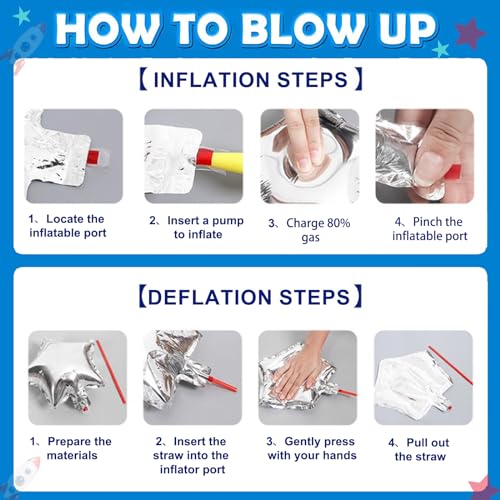 HOW TO BLOW UP

【INFLATION STEPS】

1、Locate the inflatable port

2、Insert a pump to inflate

3、Charge 80% gas

4、Pinch the inflatable port

【DEFLATION STEPS】

1、Prepare the materials

2、Insert the straw into the inflator port

3、Gently press with your hands

4、Pull out the straw