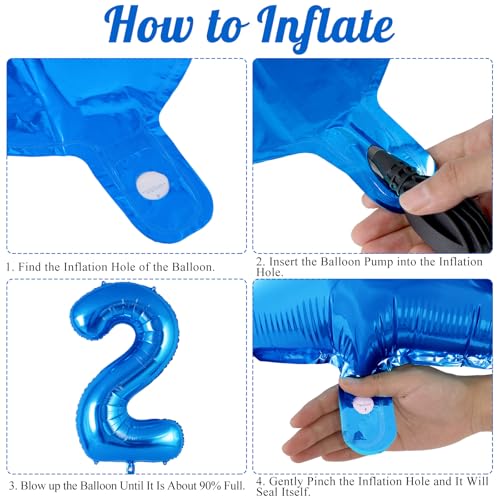 How to Inflate

1. Find the Inflation Hole of the Balloon.

2. Insert the Balloon Pump into the Inflation Hole.

3. Blow up the Balloon Until It Is About 90% Full.

4. Gently Pinch the Inflation Hole and It Will Seal Itself.