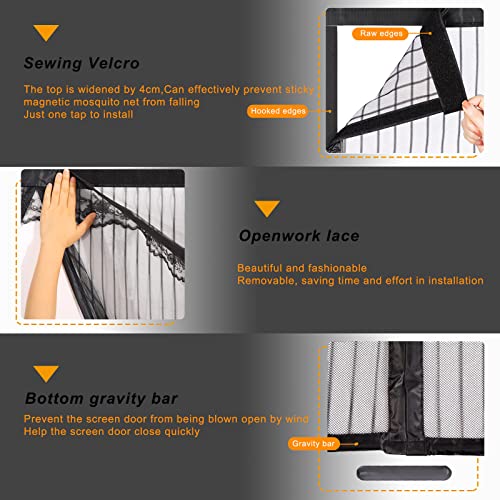 Sewing Velcro

The top is widened by 4cm,Can effectively prevent sticky magnetic mosquito net from falling
Just one tap to install

Raw edges

Hooked edges

Openwork lace

Beautiful and fashionable
Removable, saving time and effort in installation

Bottom gravity bar

Prevent the screen door from being blown open by wind
Help the screen door close quickly

Gravity bar