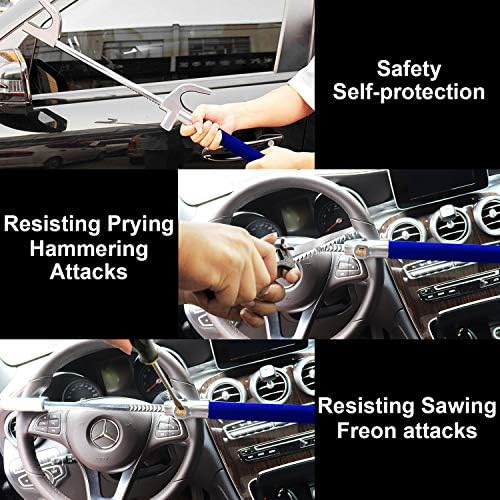 Safety
Self-protection

Resisting Prying
Hammering
Attacks

Resisting Sawing
Freon attacks