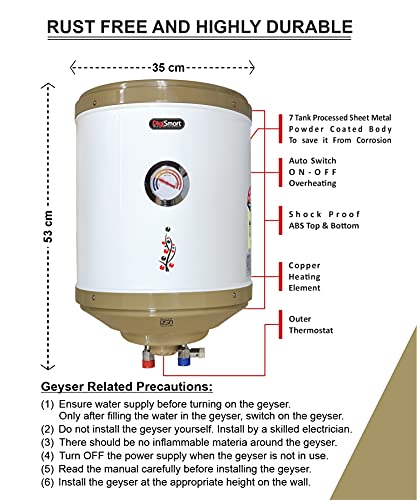 RUST FREE AND HIGHLY DURABLE

35 cm

53 cm

DigiSmart

7 Tank Processed Sheet Metal Powder Coated Body To save it From Corrosion

Auto Switch ON-OFF Overheating

Shock Proof ABS Top & Bottom

Copper Heating Element

Outer Thermostat

Geyser Related Precautions:

(1) Ensure water supply before turning on the geyser. Only after filling the water in the geyser, switch on the geyser.
(2) Do not install the geyser yourself. Install by a skilled electrician.
(3) There should be no inflammable materia around the geyser.
(4) Turn OFF the power supply when the geyser is not in use.
(5) Read the manual carefully before installing the geyser.
(6) Install the geyser at the appropriate height on the wall.