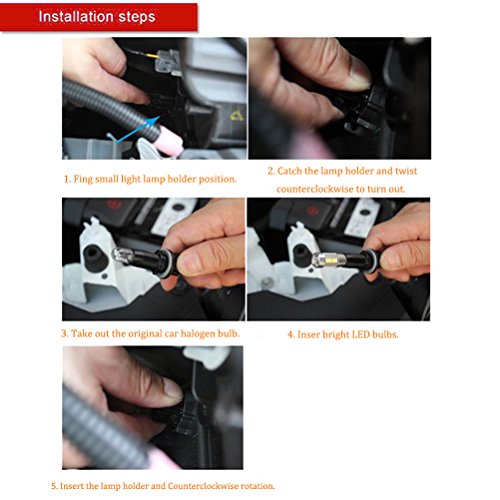 Installation steps

1. Fing small light lamp holder position.

2. Catch the lamp holder and twist counterclockwise to turn out.

3. Take out the original car halogen bulb.

4. Inser bright LED bulbs.

5. Insert the lamp holder and Counterclockwise rotation.