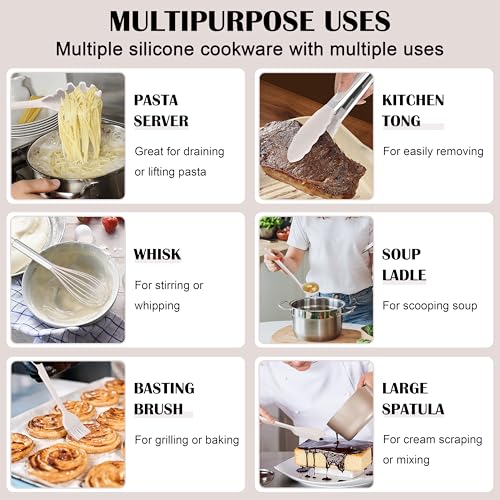 MULTIPURPOSE USES
Multiple silicone cookware with multiple uses

PASTA SERVER
Great for draining or lifting pasta

KITCHEN TONG
For easily removing

WHISK
For stirring or whipping

SOUP LADLE
For scooping soup

BASTING BRUSH
For grilling or baking

LARGE SPATULA
For cream scraping or mixing