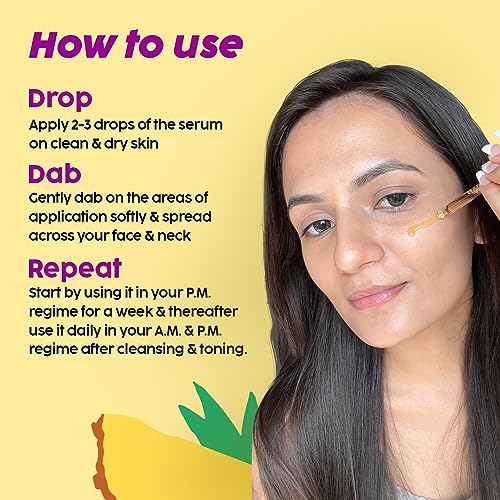 How to use

Drop
Apply 2-3 drops of the serum on clean & dry skin

Dab
Gently dab on the areas of application softly & spread across your face & neck

Repeat
Start by using it in your P.M. regime for a week & thereafter use it daily in your A.M. & P.M. regime after cleansing & toning.