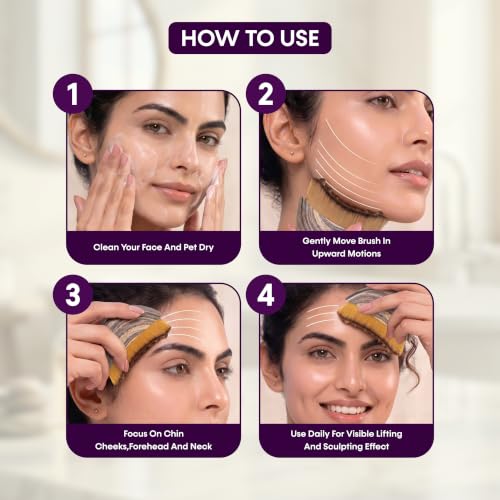 HOW TO USE

1

Clean Your Face And Pet Dry

2

Gently Move Brush In Upward Motions

3

Focus On Chin Cheeks,Forehead And Neck

4

Use Daily For Visible Lifting And Sculpting Effect