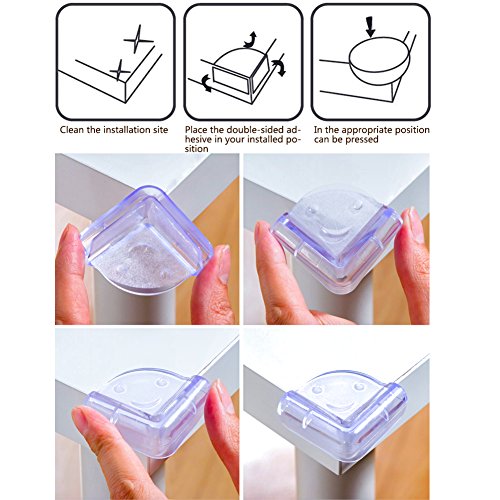 Clean the installation site

Place the double-sided adhesive in your installed position

In the appropriate position can be pressed