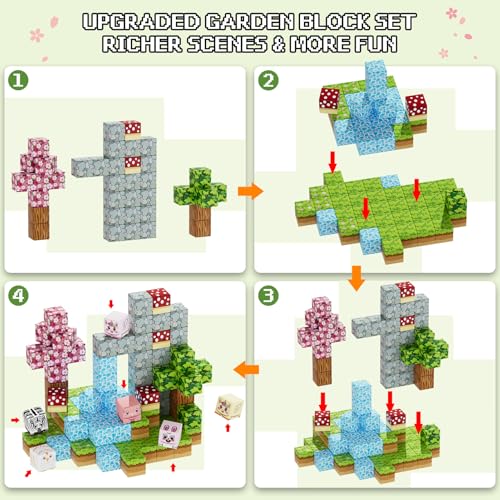 UPGRADED GARDEN BLOCK SET
RICHER SCENES & MORE FUN

1

2

3

4