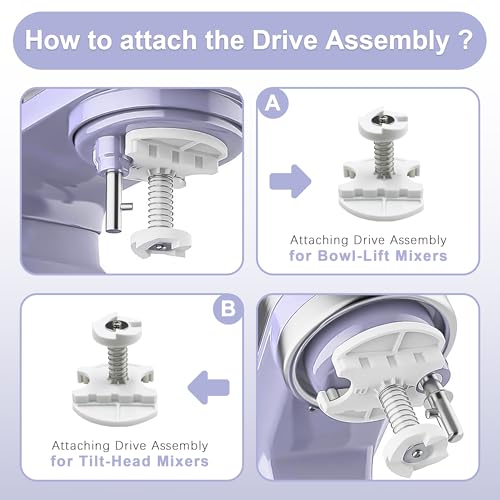 How to attach the Drive Assembly ?

A

Attaching Drive Assembly
for Bowl-Lift Mixers

B

Attaching Drive Assembly
for Tilt-Head Mixers