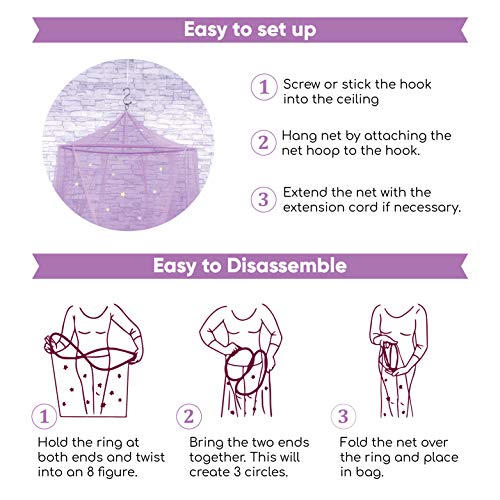 Easy to set up

1 Screw or stick the hook into the ceiling

2 Hang net by attaching the net hoop to the hook.

3 Extend the net with the extension cord if necessary.

Easy to Disassemble

1 Hold the ring at both ends and twist into an 8 figure.

2 Bring the two ends together. This will create 3 circles.

3 Fold the net over the ring and place in bag.