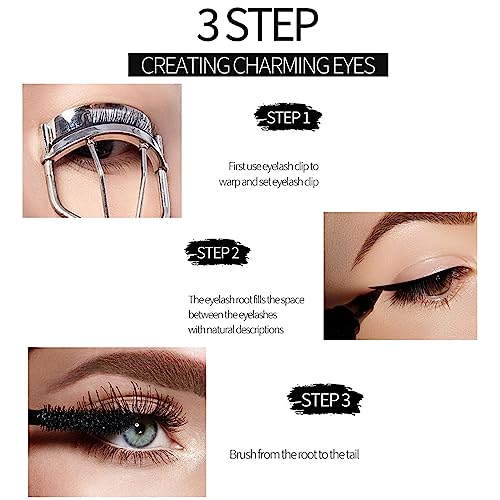 3 STEP

CREATING CHARMING EYES

STEP 1

First use eyelash clip to warp and set eyelash clip

STEP 2

The eyelash root fills the space between the eyelashes with natural descriptions

STEP 3

Brush from the root to the tail