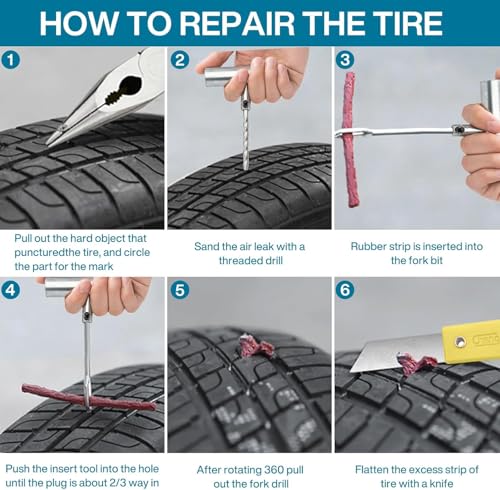 HOW TO REPAIR THE TIRE

1

Pull out the hard object that puncturedthe tire, and circle the part for the mark

2

Sand the air leak with a threaded drill

3

Rubber strip is inserted into the fork bit

4

Push the insert tool into the hole until the plug is about 2/3 way in

5

After rotating 360 pull out the fork drill

6

Flatten the excess strip of tire with a knife