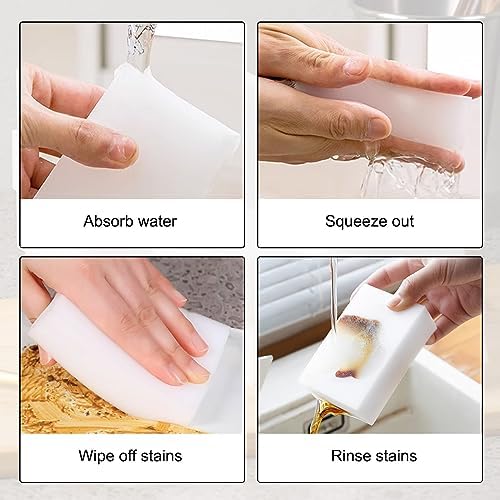 Absorb water

Squeeze out

Wipe off stains

Rinse stains