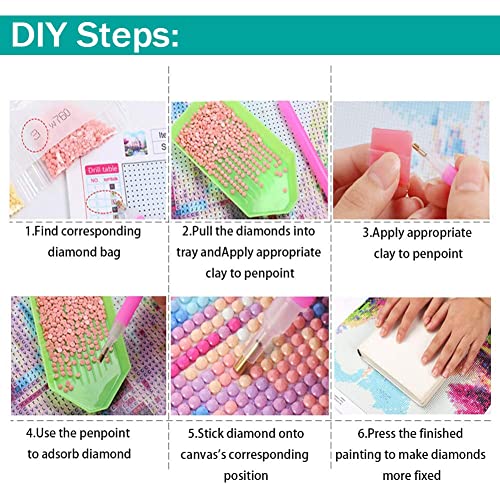 DIY Steps:

3 w760

Drill table

NO

1.Find corresponding diamond bag

2.Pull the diamonds into tray andApply appropriate clay to penpoint

3.Apply appropriate clay to penpoint

4.Use the penpoint to adsorb diamond

5.Stick diamond onto canvas's corresponding position

6.Press the finished painting to make diamonds more fixed