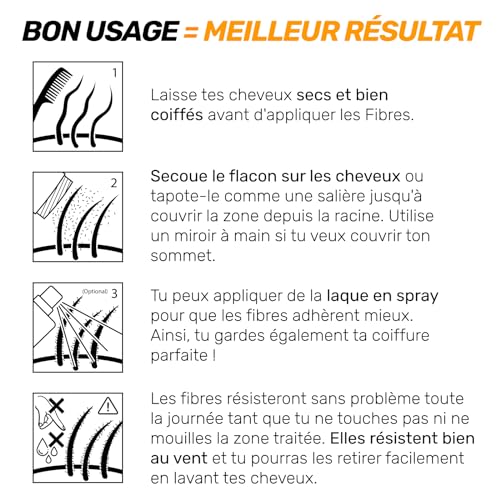 BON USAGE = MEILLEUR RÉSULTAT

1

Laisse tes cheveux secs et bien coiffés avant d'appliquer les Fibres.

2

Secoue le flacon sur les cheveux ou tapote-le comme une salière jusqu'à couvrir la zone depuis la racine. Utilise un miroir à main si tu veux couvrir ton sommet.

(Optional) 3

Tu peux appliquer de la laque en spray pour que les fibres adhèrent mieux. Ainsi, tu gardes également ta coiffure parfaite !

Les fibres résisteront sans problème toute la journée tant que tu ne touches pas ni ne mouilles la zone traitée. Elles résistent bien au vent et tu pourras les retirer facilement en lavant tes cheveux.