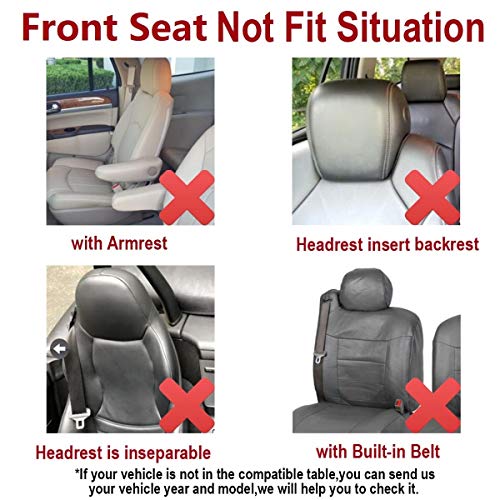 Front Seat Not Fit Situation

with Armrest

Headrest insert backrest

Headrest is inseparable

with Built-in Belt

*If your vehicle is not in the compatible table,you can send us your vehicle year and model,we will help you to check it.