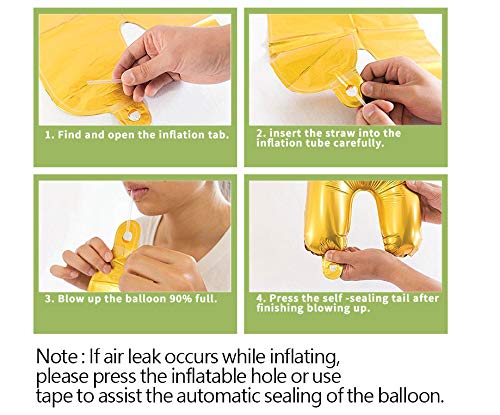 1. Find and open the inflation tab.

2. insert the straw into the inflation tube carefully.

3. Blow up the balloon 90% full.

4. Press the self -sealing tail after finishing blowing up.

Note : If air leak occurs while inflating, please press the inflatable hole or use tape to assist the automatic sealing of the balloon.