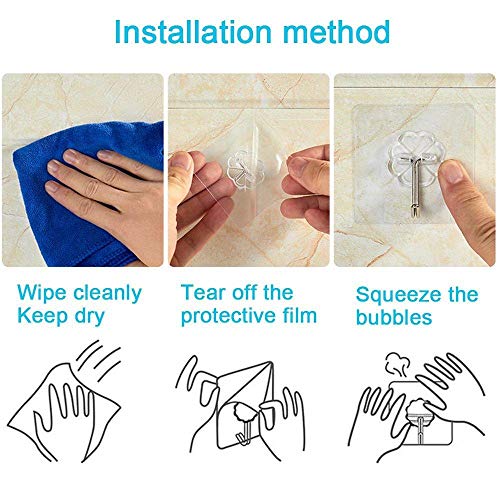 Installation method

Wipe cleanly
Keep dry

Tear off the
protective film

Squeeze the
bubbles