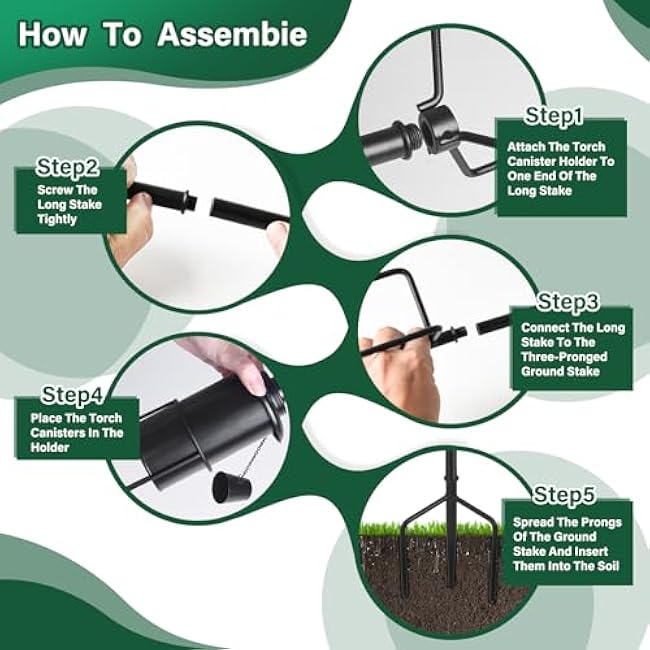 How To Assembie

Step1
Attach The Torch Canister Holder To One End Of The Long Stake

Step2
Screw The Long Stake Tightly

Step3
Connect The Long Stake To The Three-Pronged Ground Stake

Step4
Place The Torch Canisters In The Holder

Step5
Spread The Prongs Of The Ground Stake And Insert Them Into The Soil