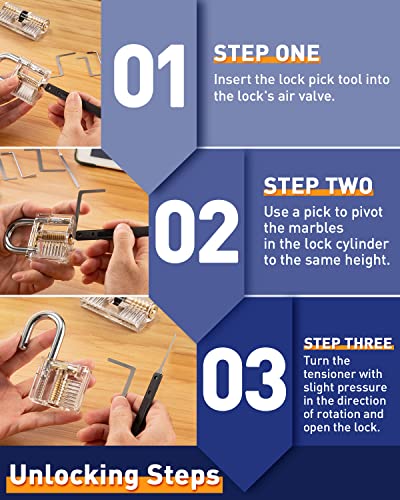 01

STEP ONE

Insert the lock pick tool into the lock's air valve.

02

STEP TWO

Use a pick to pivot the marbles in the lock cylinder to the same height.

03

STEP THREE

Turn the tensioner with slight pressure in the direction of rotation and open the lock.

Unlocking Steps