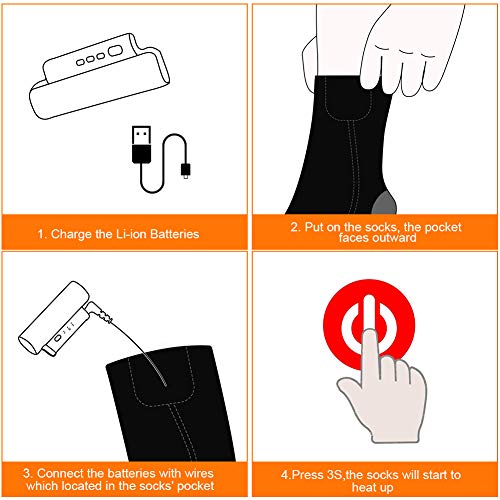 1. Charge the Li-ion Batteries

2. Put on the socks, the pocket faces outward

3. Connect the batteries with wires which located in the socks' pocket

4.Press 3S,the socks will start to heat up