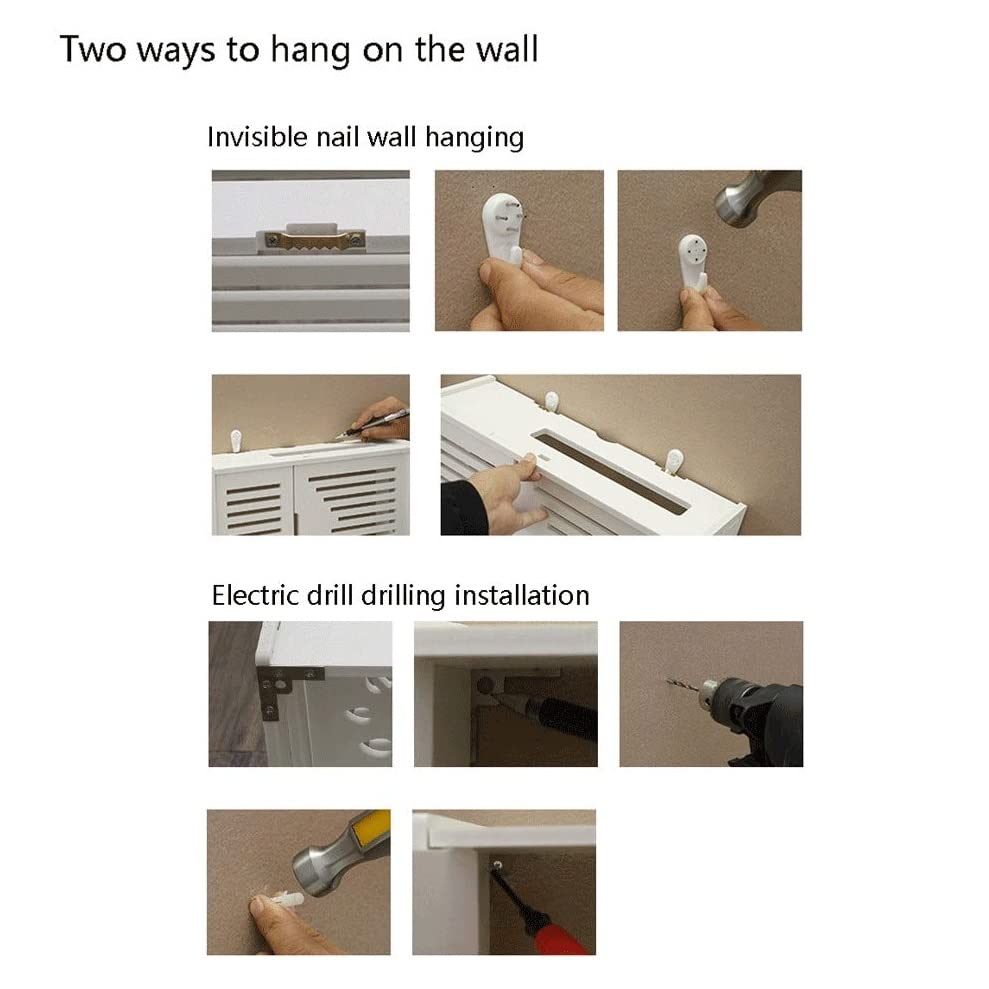 Two ways to hang on the wall

Invisible nail wall hanging

Electric drill drilling installation