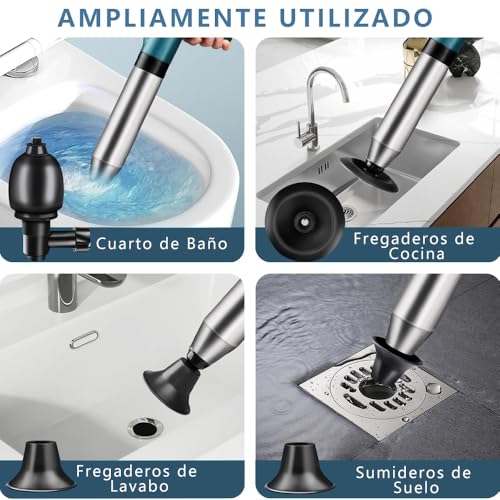 AMPLIAMENTE UTILIZADO

Cuarto de Baño

Fregaderos de Cocina

Fregaderos de Lavabo

Sumideros de Suelo