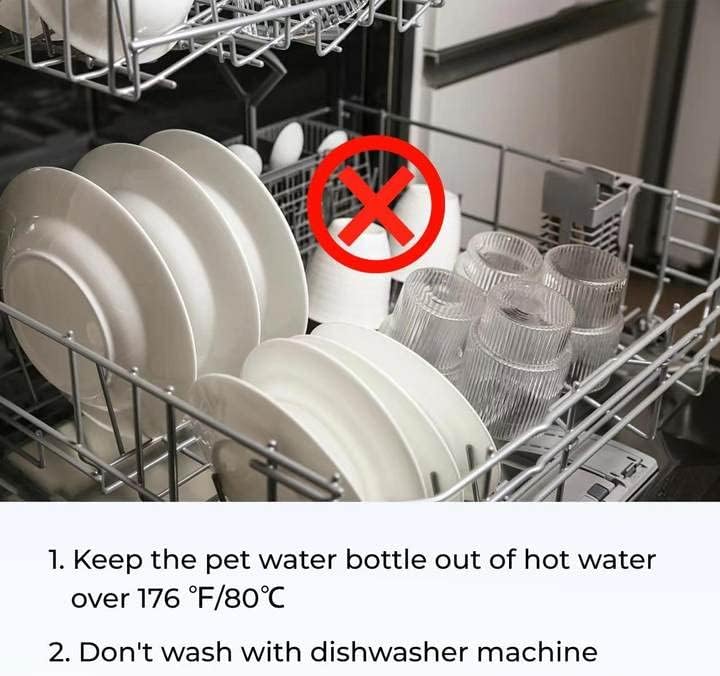 1. Keep the pet water bottle out of hot water over 176 °F/80℃

2. Don't wash with dishwasher machine