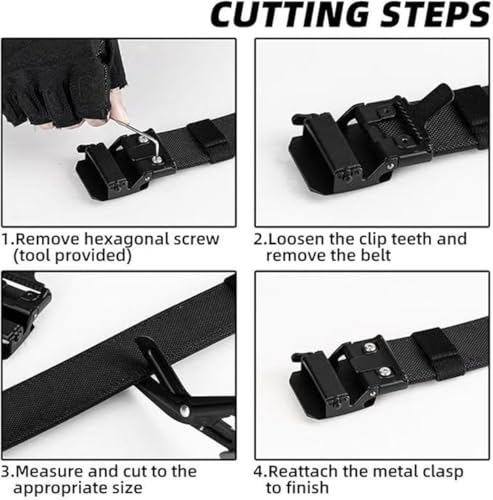 CUTTING STEPS

1.Remove hexagonal screw (tool provided)

2.Loosen the clip teeth and remove the belt

3.Measure and cut to the appropriate size

4.Reattach the metal clasp to finish