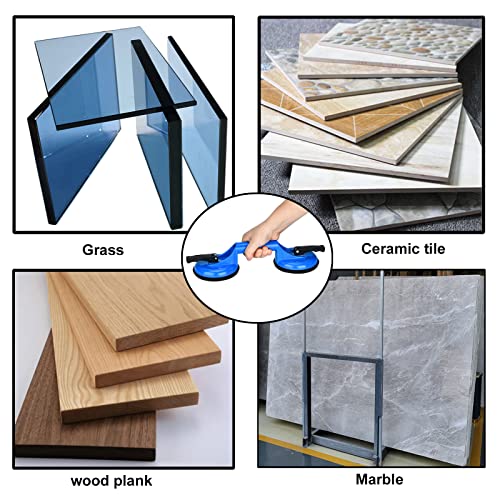 Grass

Ceramic tile

wood plank

Marble