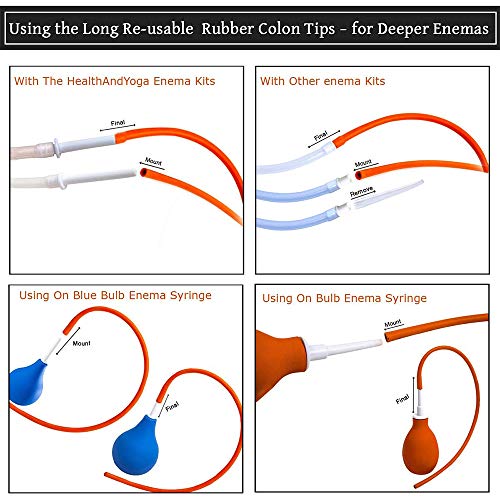 Using the Long Re-usable Rubber Colon Tips – for Deeper Enemas

With The HealthAndYoga Enema Kits

Final

Mount

With Other enema Kits

Final

Mount

Remove

Using On Blue Bulb Enema Syringe

Mount

Final

Using On Bulb Enema Syringe

Mount

Final