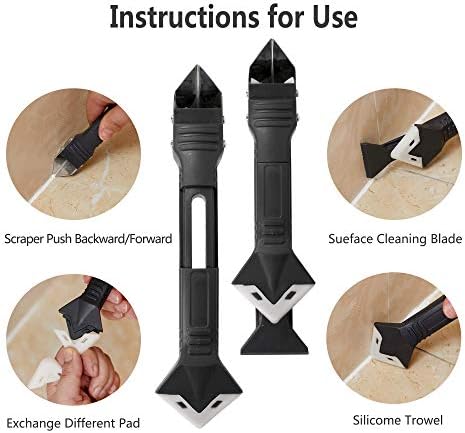 Instructions for Use

Scraper Push Backward/Forward

Sueface Cleaning Blade

Exchange Different Pad

Silicome Trowel