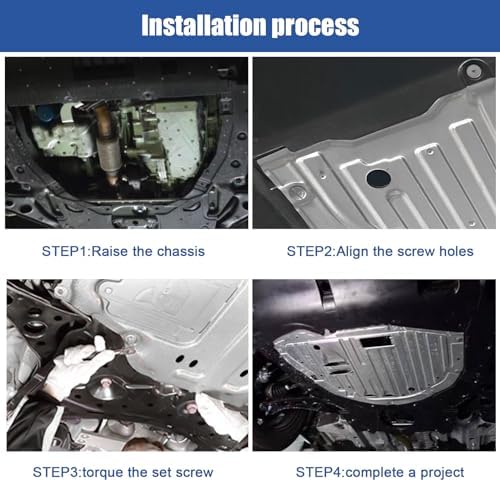 Installation process

STEP1:Raise the chassis

STEP2:Align the screw holes

STEP3:torque the set screw

STEP4:complete a project