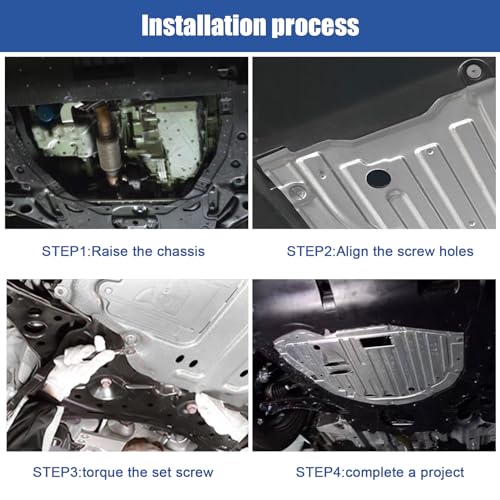 Installation process

STEP1:Raise the chassis

STEP2:Align the screw holes

STEP3:torque the set screw

STEP4:complete a project