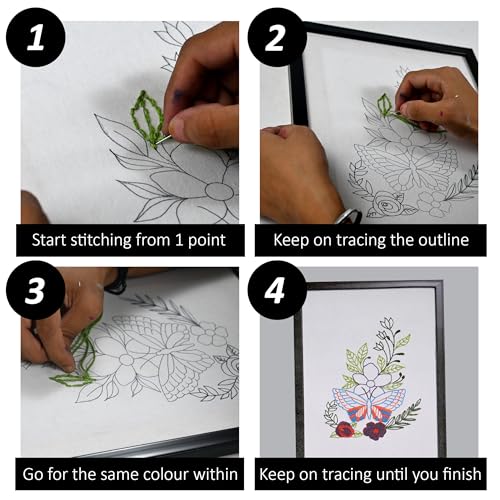 1

Start stitching from 1 point

2

Keep on tracing the outline

3

Go for the same colour within

4

Keep on tracing until you finish