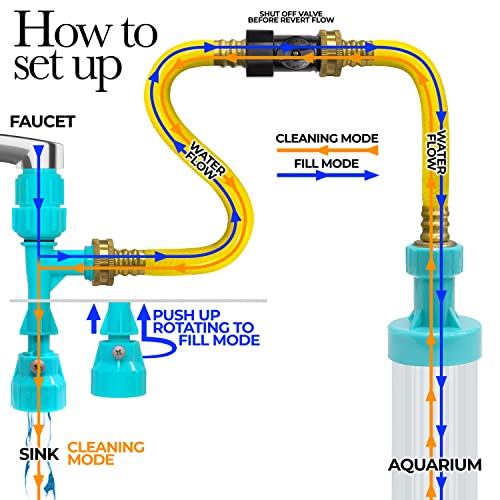 How to set up

SHUT OFF VALVE BEFORE REVERT FLOW

FAUCET

WATER FLOW

CLEANING MODE

FILL MODE

WATER FLOW

PUSH UP ROTATING TO FILL MODE

SINK

CLEANING MODE

AQUARIUM