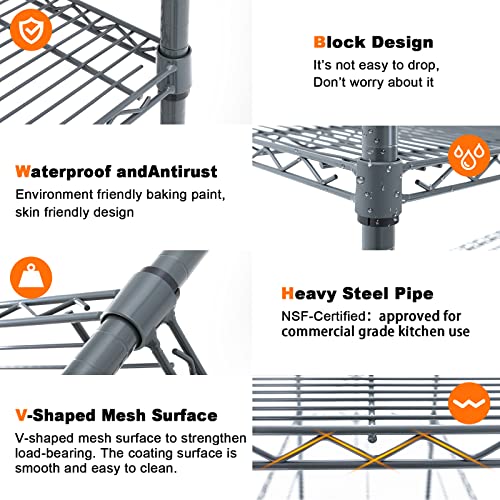 Block Design
It's not easy to drop,
Don't worry about it

Waterproof andAntirust
Environment friendly baking paint,
skin friendly design

Heavy Steel Pipe
NSF-Certified: approved for commercial grade kitchen use

V-Shaped Mesh Surface
V-shaped mesh surface to strengthen load-bearing. The coating surface is smooth and easy to clean.