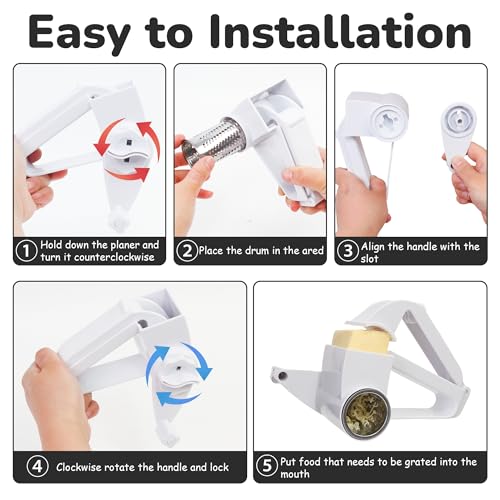 Easy to Installation

① Hold down the planer and turn it counterclockwise

② Place the drum in the ared

③ Align the handle with the slot

④ Clockwise rotate the handle and lock

⑤ Put food that needs to be grated into the mouth